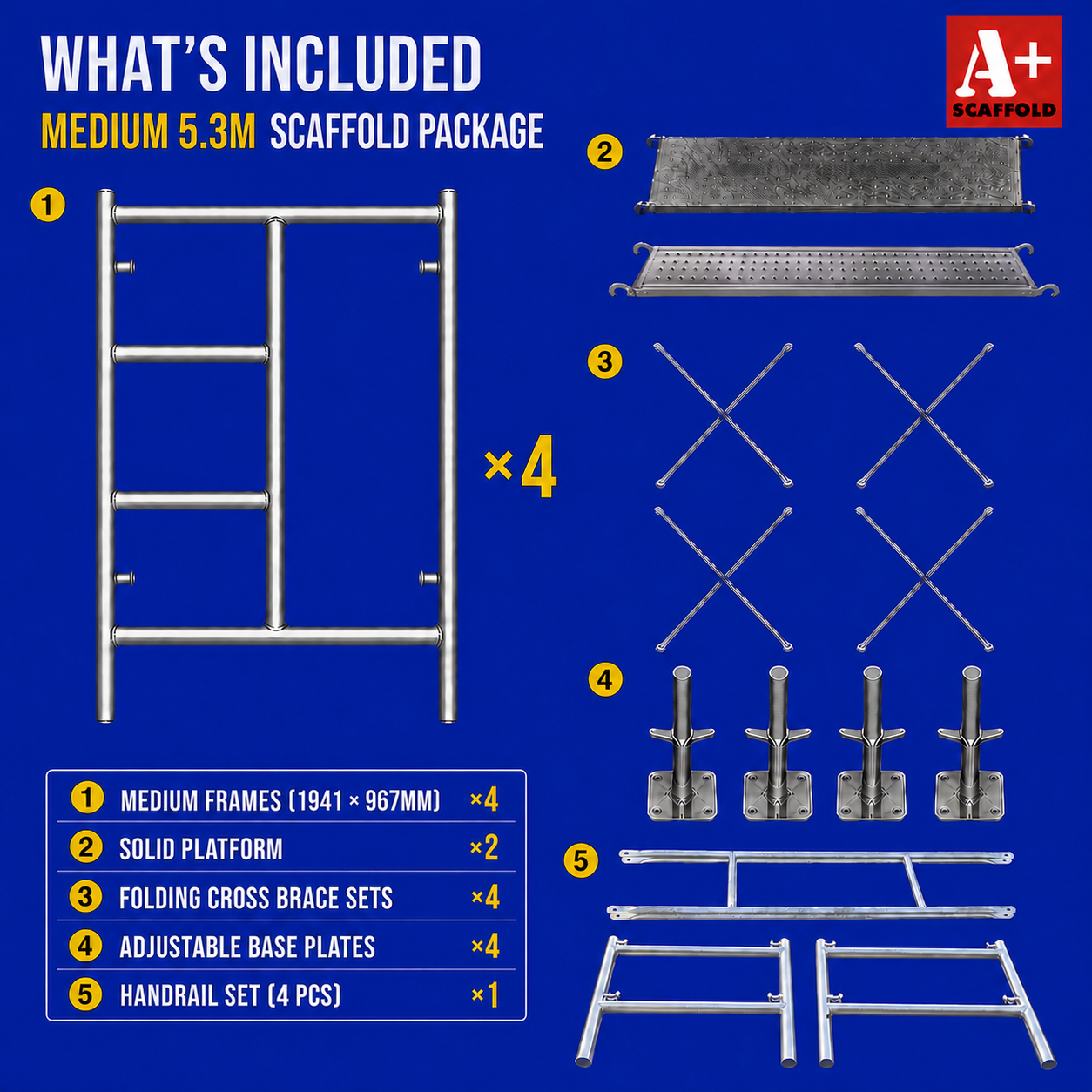 WHAT'S INCLUDED

MEDIUM 5.3M SCAFFOLD PACKAGE

A+ SCAFFOLD

1

×4

2

3

4

5

1 MEDIUM FRAMES (1941 × 967MM) ×4
2 SOLID PLATFORM ×2
3 FOLDING CROSS BRACE SETS ×4
4 ADJUSTABLE BASE PLATES ×4
5 HANDRAIL SET (4 PCS) ×1