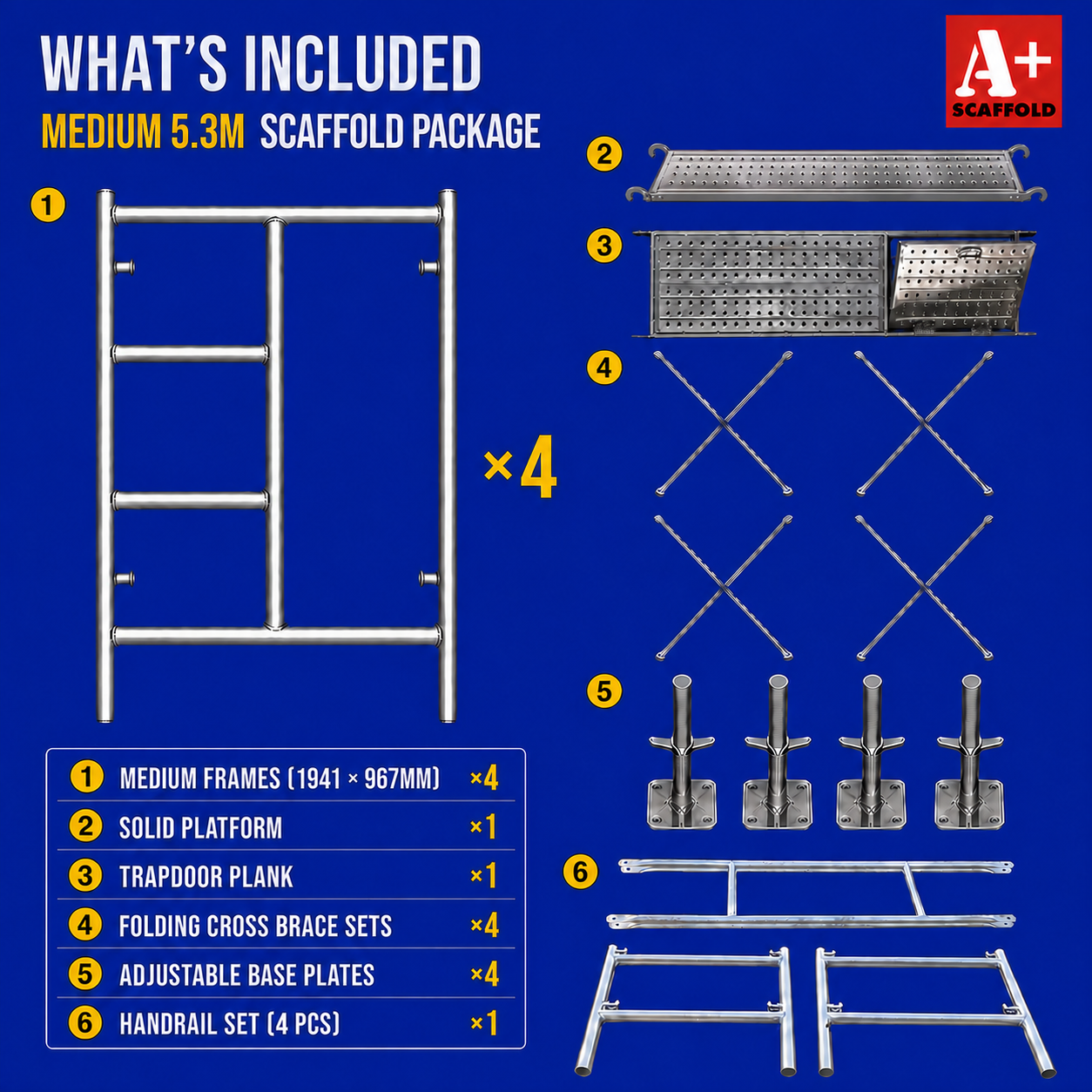 WHAT'S INCLUDED

MEDIUM 5.3M SCAFFOLD PACKAGE

A+ SCAFFOLD

1

×4

2

3

4

5

6

| | | |
|---|---|---|
| 1 | MEDIUM FRAMES (1941 × 967MM) | ×4 |
| 2 | SOLID PLATFORM | ×1 |
| 3 | TRAPDOOR PLANK | ×1 |
| 4 | FOLDING CROSS BRACE SETS | ×4 |
| 5 | ADJUSTABLE BASE PLATES | ×4 |
| 6 | HANDRAIL SET (4 PCS) | ×1 |