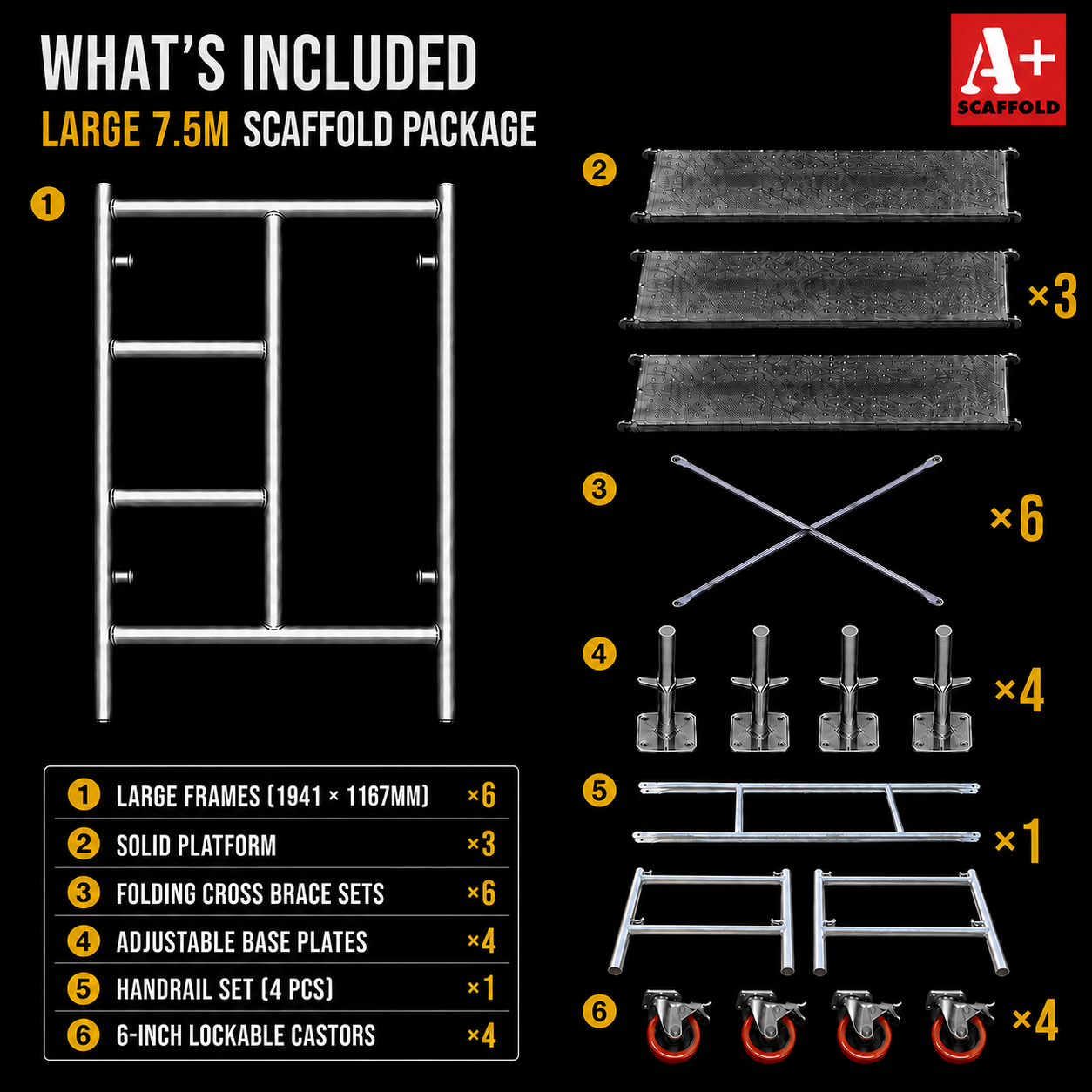 WHAT'S INCLUDED
LARGE 7.5M SCAFFOLD PACKAGE

A+
SCAFFOLD

1

2

×3

3

×6

4

×4

5

×1

6

×4

1 LARGE FRAMES (1941 × 1167MM) ×6
2 SOLID PLATFORM ×3
3 FOLDING CROSS BRACE SETS ×6
4 ADJUSTABLE BASE PLATES ×4
5 HANDRAIL SET (4 PCS) ×1
6 6-INCH LOCKABLE CASTORS ×4