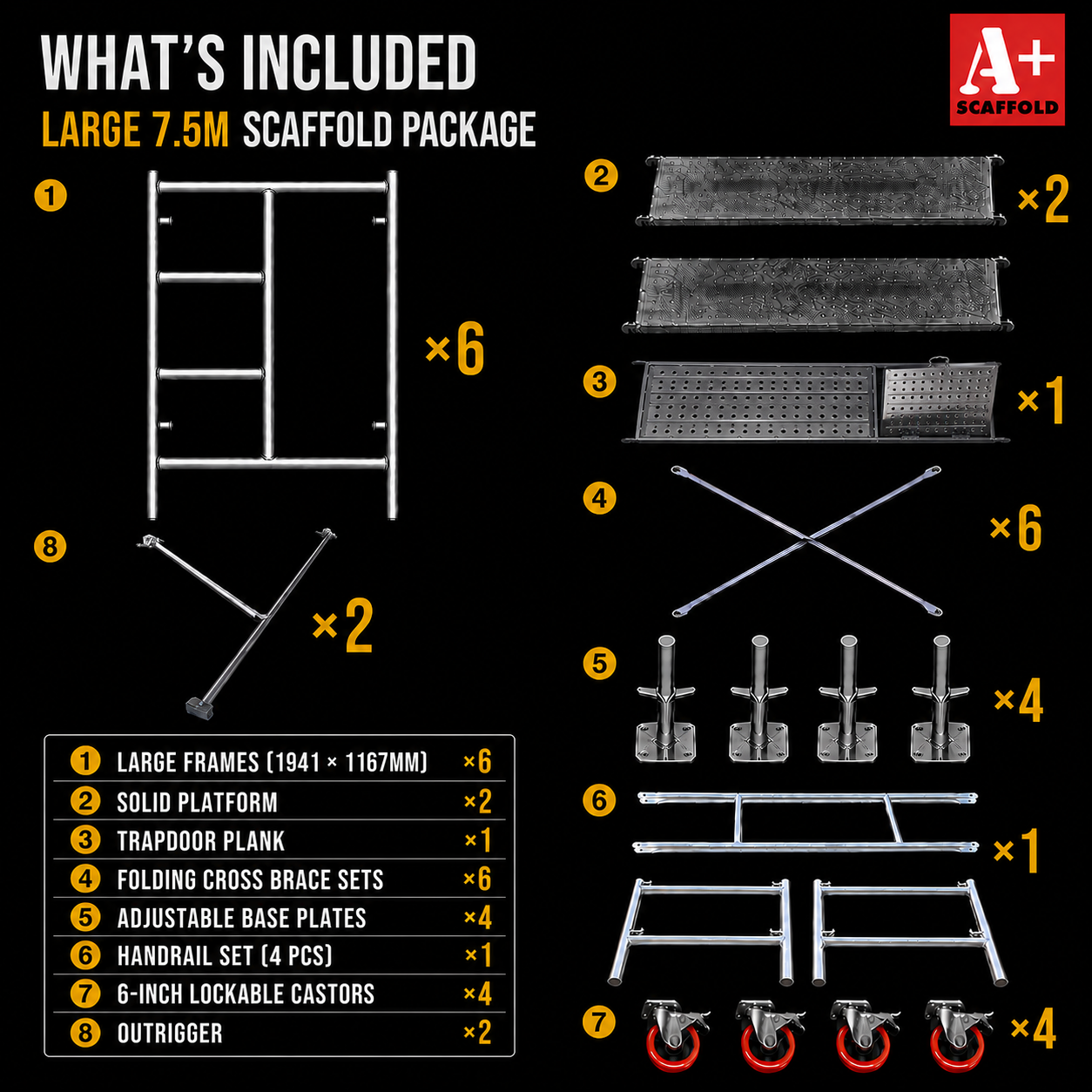 WHAT'S INCLUDED

LARGE 7.5M SCAFFOLD PACKAGE

A+
SCAFFOLD

1

×6

8

×2

2

×2

3

×1

4

×6

5

×4

6

×1

7

×4

1 LARGE FRAMES (1941 × 1167MM) ×6
2 SOLID PLATFORM ×2
3 TRAPDOOR PLANK ×1
4 FOLDING CROSS BRACE SETS ×6
5 ADJUSTABLE BASE PLATES ×4
6 HANDRAIL SET (4 PCS) ×1
7 6-INCH LOCKABLE CASTORS ×4
8 OUTRIGGER ×2